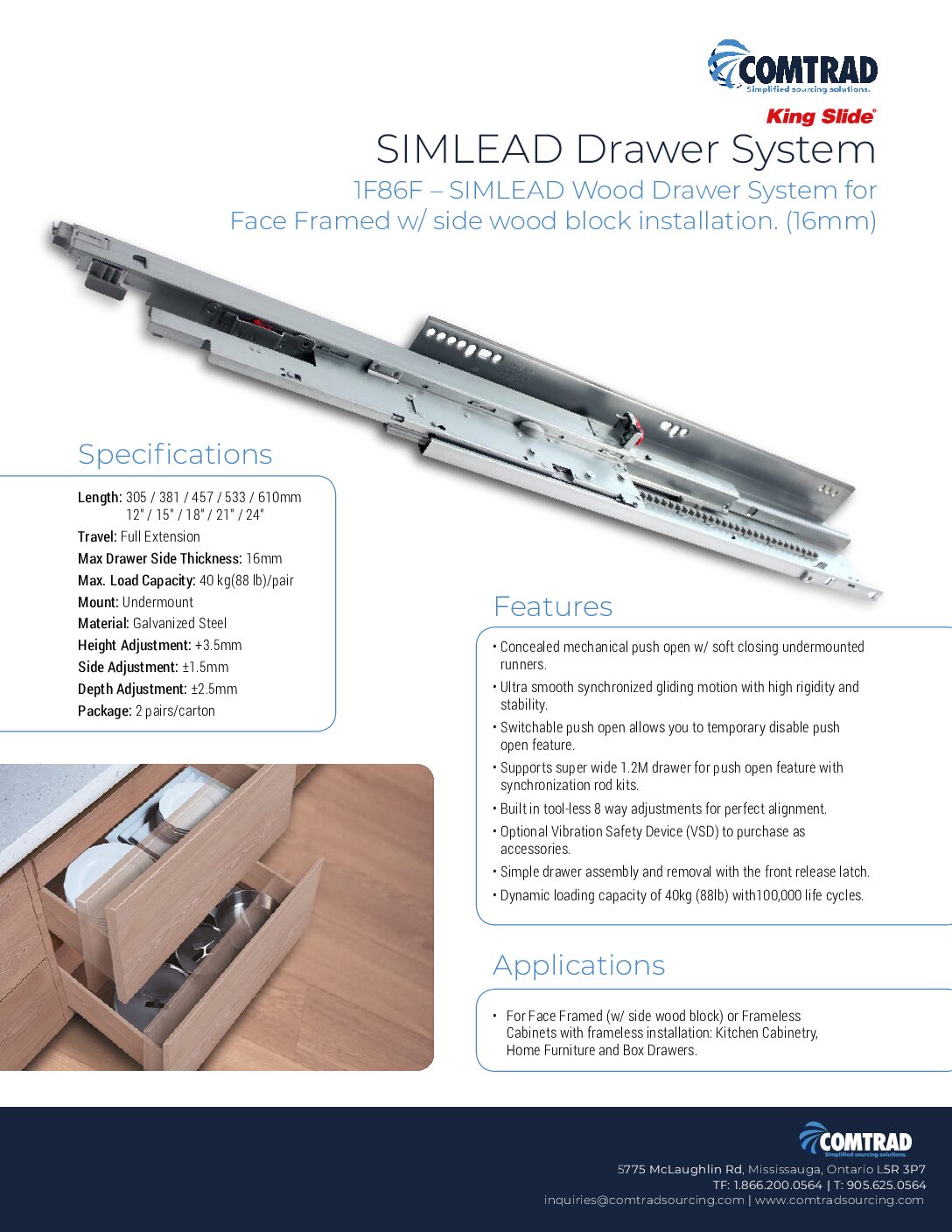 COMTRAD
Simplified sourcing solutions.

King Slide®

SIMLEAD Drawer System

1F86F – SIMLEAD Wood Drawer System for Face Framed w/ side wood block installation. (16mm)

Specifications

Length: 305 / 381 / 457 / 533 / 610mm
12" / 15" / 18" / 21" / 24"
Travel: Full Extension
Max Drawer Side Thickness: 16mm
Max. Load Capacity: 40 kg(88 lb)/pair
Mount: Undermount
Material: Galvanized Steel
Height Adjustment: +3.5mm
Side Adjustment: ±1.5mm
Depth Adjustment: ±2.5mm
Package: 2 pairs/carton

Features

• Concealed mechanical push open w/ soft closing undermounted runners.
• Ultra smooth synchronized gliding motion with high rigidity and stability.
• Switchable push open allows you to temporary disable push open feature.
• Supports super wide 1.2M drawer for push open feature with synchronization rod kits.
• Built in tool-less 8 way adjustments for perfect alignment.
• Optional Vibration Safety Device (VSD) to purchase as accessories.
• Simple drawer assembly and removal with the front release latch.
• Dynamic loading capacity of 40kg (88lb) with100,000 life cycles.

Applications

• For Face Framed (w/ side wood block) or Frameless Cabinets with frameless installation: Kitchen Cabinetry, Home Furniture and Box Drawers.

COMTRAD
Simplified sourcing solutions.
5775 McLaughlin Rd, Mississauga, Ontario L5R 3P7
TF: 1.866.200.0564 | T: 905.625.0564
inquiries@comtradsourcing.com | www.comtradsourcing.com